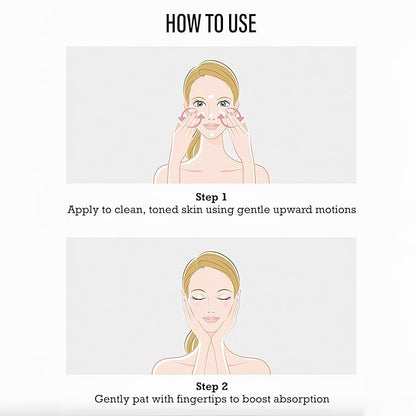 HOW TO USE

Step 1
Apply to clean, toned skin using gentle upward motions

Step 2
Gently pat with fingertips to boost absorption