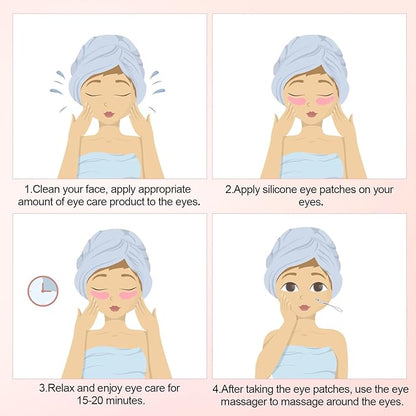 1.Clean your face, apply appropriate amount of eye care product to the eyes.

2.Apply silicone eye patches on your eyes.

3.Relax and enjoy eye care for 15-20 minutes.

4.After taking the eye patches, use the eye massager to massage around the eyes.