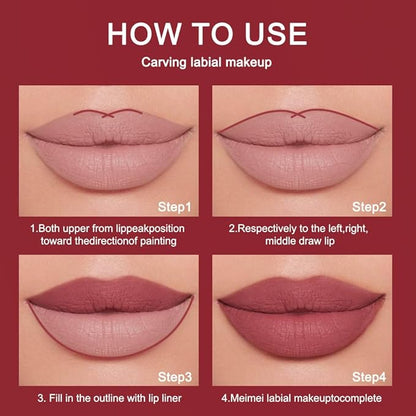 HOW TO USE

Carving labial makeup

Step1

1.Both upper from lippeakposition toward thedirectionof painting

Step2

2.Respectively to the left,right, middle draw lip

Step3

3. Fill in the outline with lip liner

Step4

4.Meimei labial makeuptocomplete