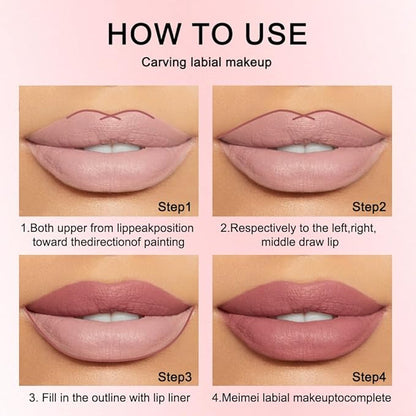 HOW TO USE

Carving labial makeup

Step1

1.Both upper from lippeakposition toward thedirectionof painting

Step2

2.Respectively to the left,right, middle draw lip

Step3

3. Fill in the outline with lip liner

Step4

4.Meimei labial makeuptocomplete