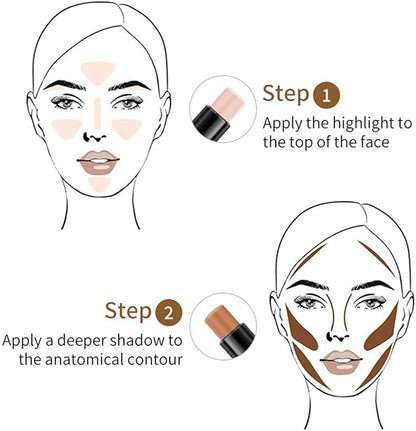 Step 1
Apply the highlight to the top of the face

Step 2
Apply a deeper shadow to the anatomical contour