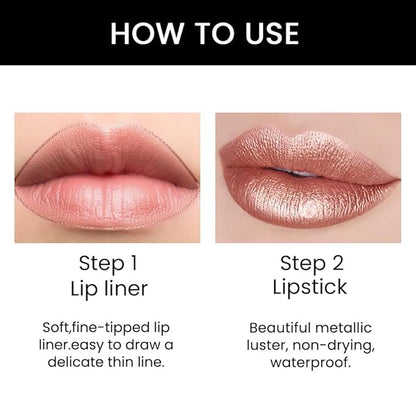 HOW TO USE

Step 1
Lip liner

Soft,fine-tipped lip liner.easy to draw a delicate thin line.

Step 2
Lipstick

Beautiful metallic luster, non-drying, waterproof.