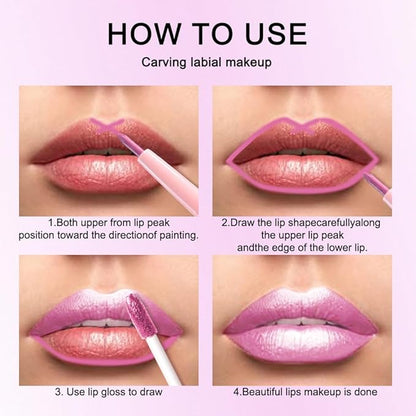 HOW TO USE

Carving labial makeup

1.Both upper from lip peak position toward the directionof painting.

2.Draw the lip shapecarefullyalong the upper lip peak andthe edge of the lower lip.

3. Use lip gloss to draw

4.Beautiful lips makeup is done