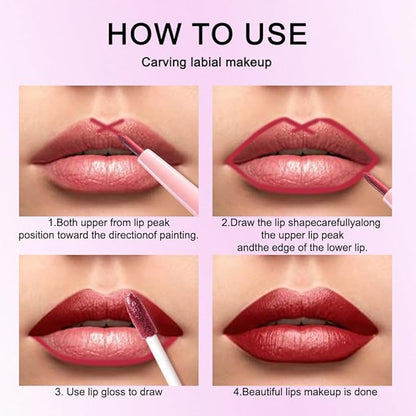 HOW TO USE

Carving labial makeup

1.Both upper from lip peak position toward the directionof painting.

2.Draw the lip shapecarefullyalong the upper lip peak andthe edge of the lower lip.

3. Use lip gloss to draw

4.Beautiful lips makeup is done