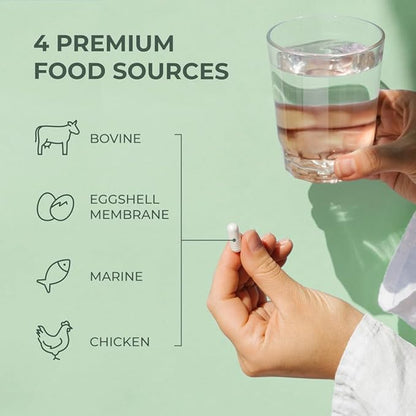 4 PREMIUM FOOD SOURCES

BOVINE

EGGSHELL MEMBRANE

MARINE

CHICKEN