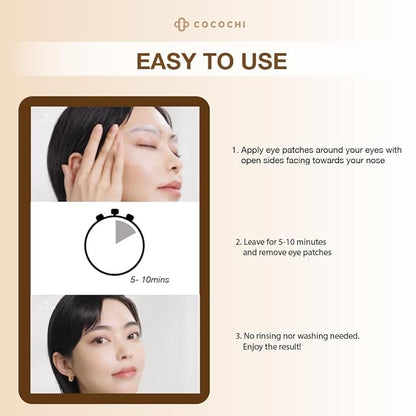 COCOCHI

EASY TO USE

5- 10mins

1. Apply eye patches around your eyes with open sides facing towards your nose

2. Leave for 5-10 minutes and remove eye patches

3. No rinsing nor washing needed. Enjoy the result!