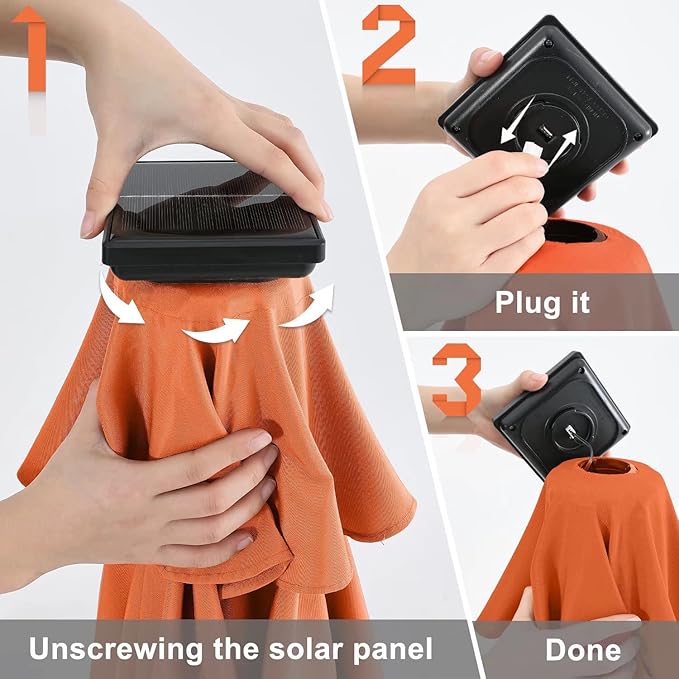 1

Unscrewing the solar panel

2

Plug it

3

Done