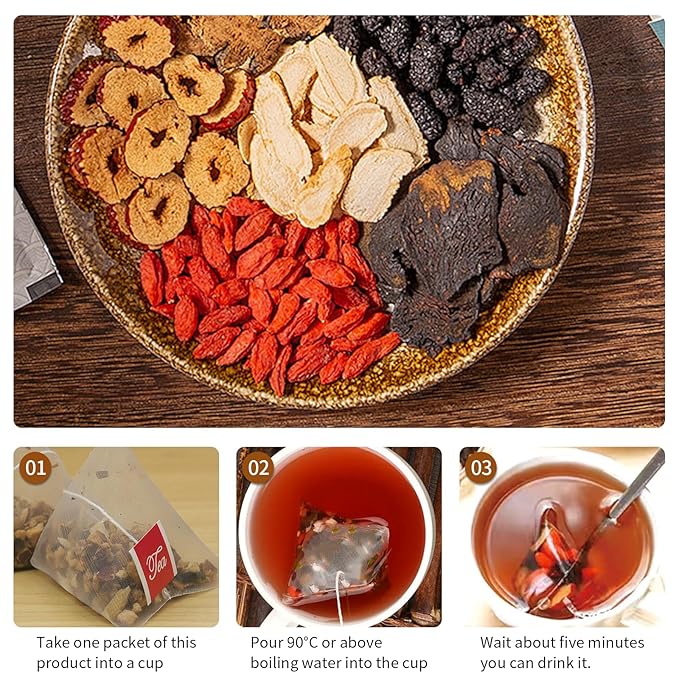 01

Tea

Take one packet of this product into a cup

02

Pour 90°C or above boiling water into the cup

03

Wait about five minutes you can drink it.