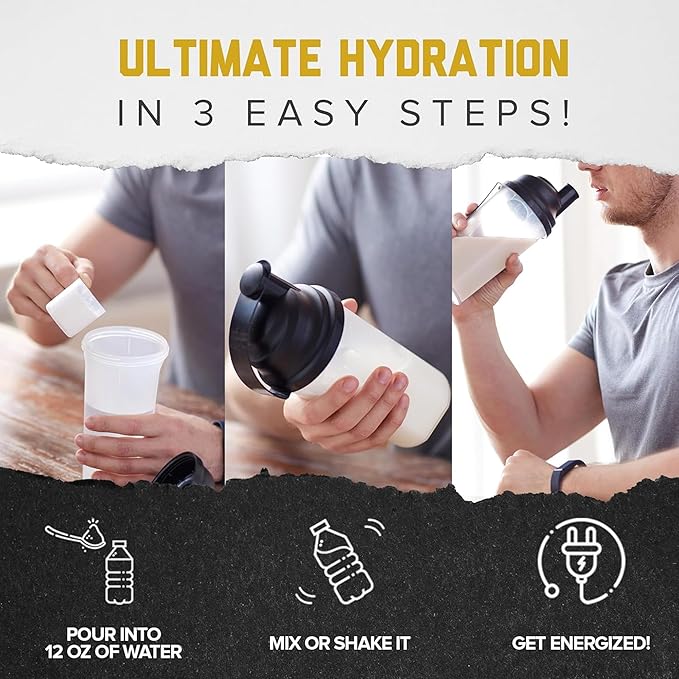 ULTIMATE HYDRATION
IN 3 EASY STEPS!

POUR INTO
12 OZ OF WATER

MIX OR SHAKE IT

GET ENERGIZED!