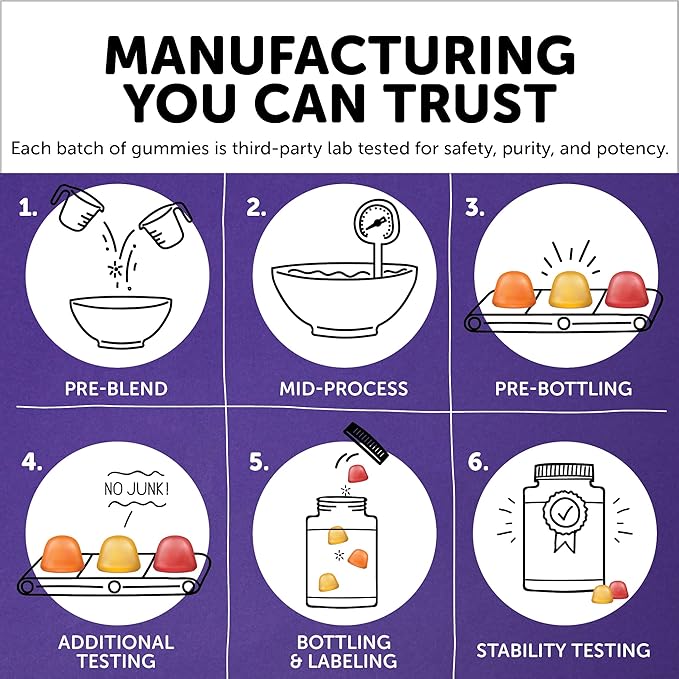 MANUFACTURING YOU CAN TRUST

Each batch of gummies is third-party lab tested for safety, purity, and potency.

1.
PRE-BLEND

2.
MID-PROCESS

3.
PRE-BOTTLING

4.
NO JUNK!
ADDITIONAL TESTING

5.
BOTTLING & LABELING

6.
STABILITY TESTING