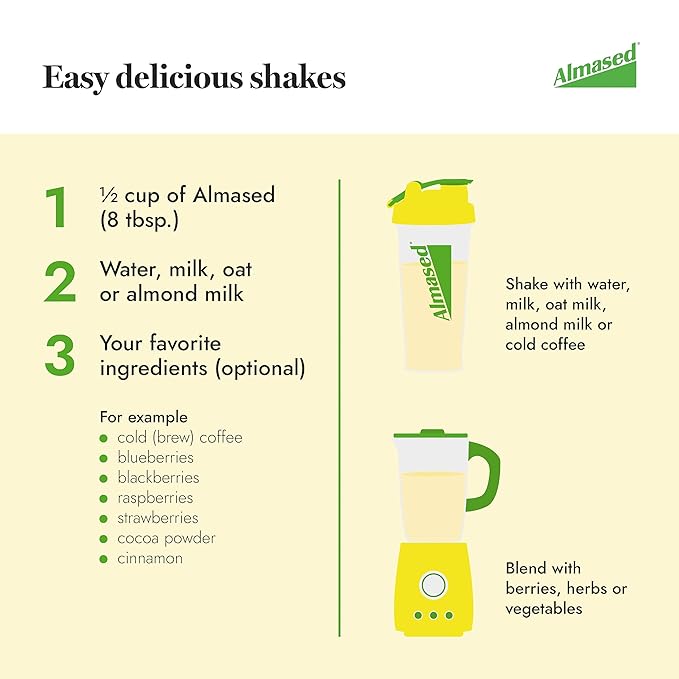 Easy delicious shakes

Almased®

1 ½ cup of Almased (8 tbsp.)

2 Water, milk, oat or almond milk

3 Your favorite ingredients (optional)

For example
- cold (brew) coffee
- blueberries
- blackberries
- raspberries
- strawberries
- cocoa powder
- cinnamon

Almased®

Shake with water, milk, oat milk, almond milk or cold coffee

Blend with berries, herbs or vegetables