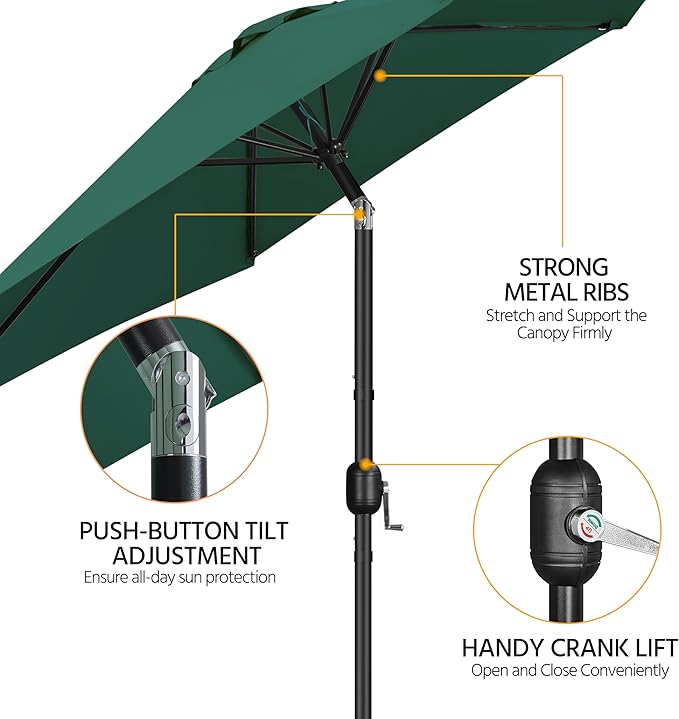 STRONG METAL RIBS
Stretch and Support the Canopy Firmly

PUSH-BUTTON TILT ADJUSTMENT
Ensure all-day sun protection

HANDY CRANK LIFT
Open and Close Conveniently