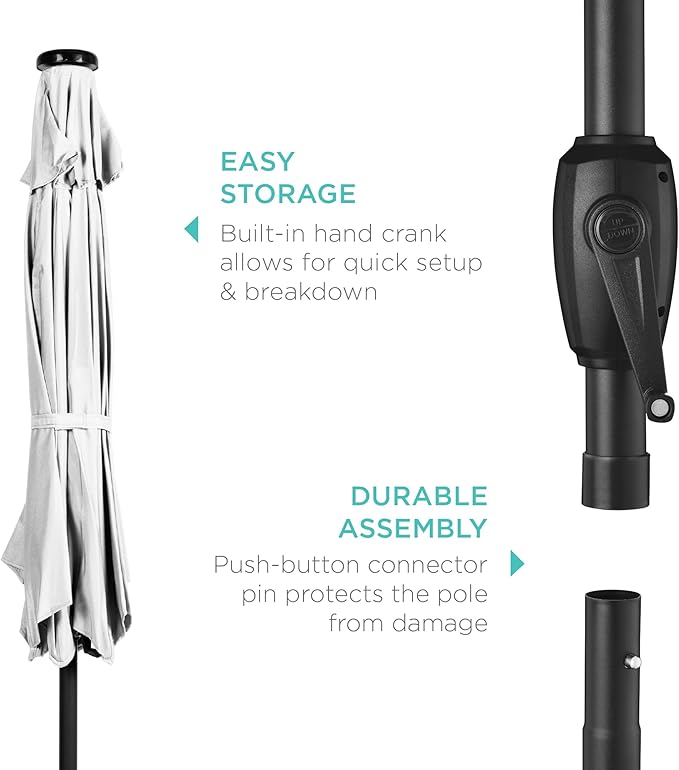 EASY STORAGE

Built-in hand crank allows for quick setup & breakdown

UP
DOWN

DURABLE ASSEMBLY

Push-button connector pin protects the pole from damage