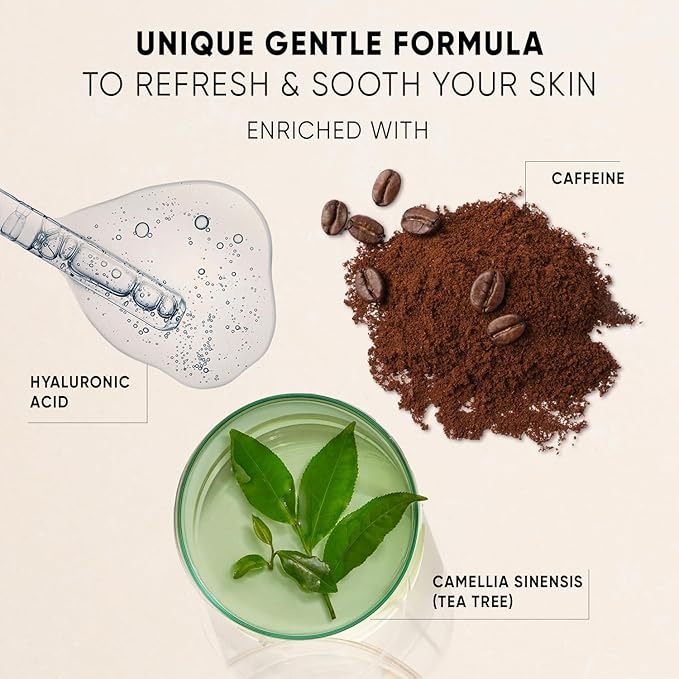 UNIQUE GENTLE FORMULA
TO REFRESH & SOOTH YOUR SKIN

ENRICHED WITH

CAFFEINE

HYALURONIC ACID

CAMELLIA SINENSIS (TEA TREE)