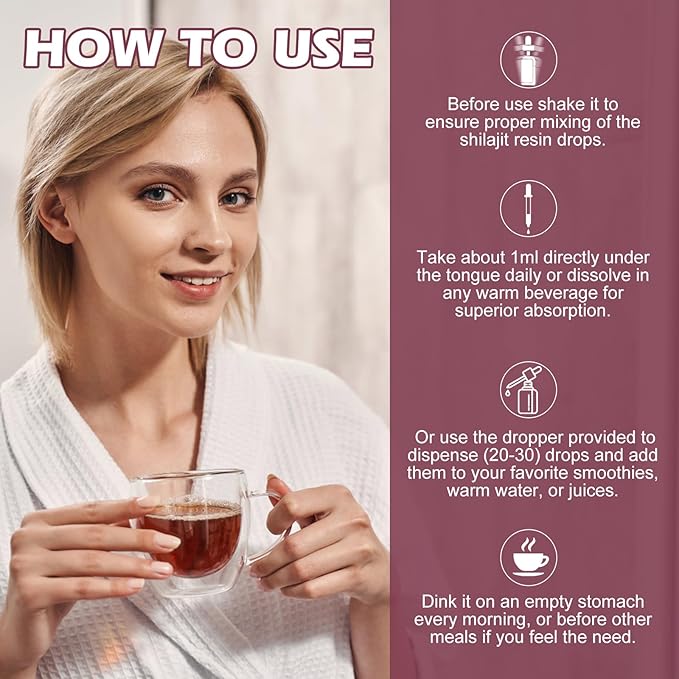 HOW TO USE

Before use shake it to ensure proper mixing of the shilajit resin drops.

Take about 1ml directly under the tongue daily or dissolve in any warm beverage for superior absorption.

Or use the dropper provided to dispense (20-30) drops and add them to your favorite smoothies, warm water, or juices.

Dink it on an empty stomach every morning, or before other meals if you feel the need.