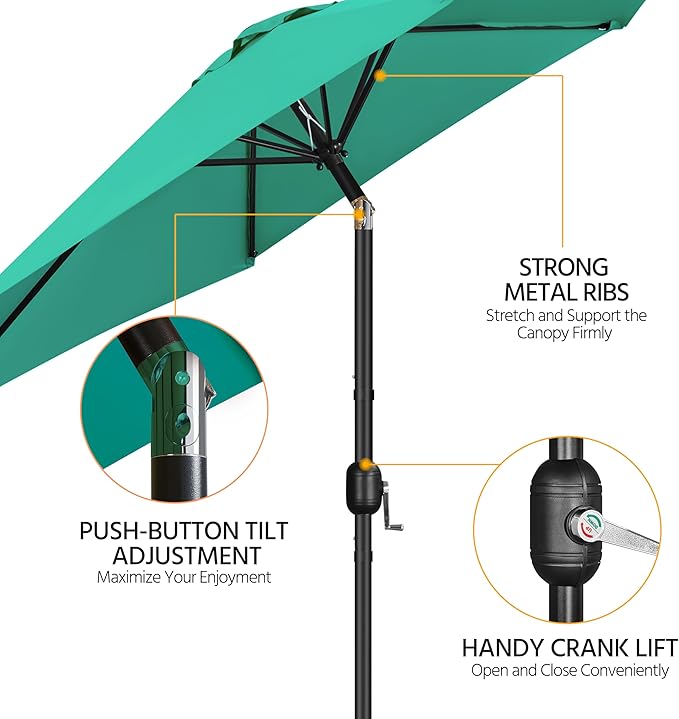 STRONG
METAL RIBS
Stretch and Support the Canopy Firmly

PUSH-BUTTON TILT
ADJUSTMENT
Maximize Your Enjoyment

HANDY CRANK LIFT
Open and Close Conveniently