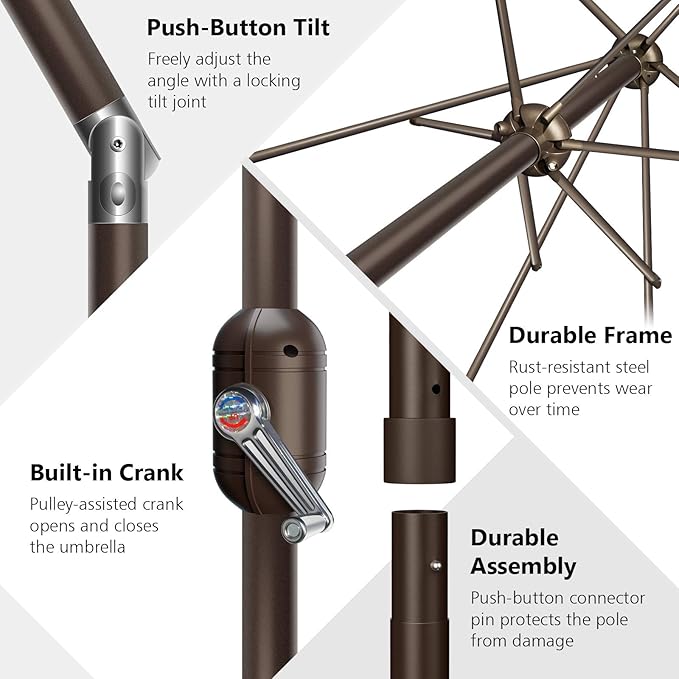 Push-Button Tilt
Freely adjust the angle with a locking tilt joint

Durable Frame
Rust-resistant steel pole prevents wear over time

Built-in Crank
Pulley-assisted crank opens and closes the umbrella

Durable Assembly
Push-button connector pin protects the pole from damage