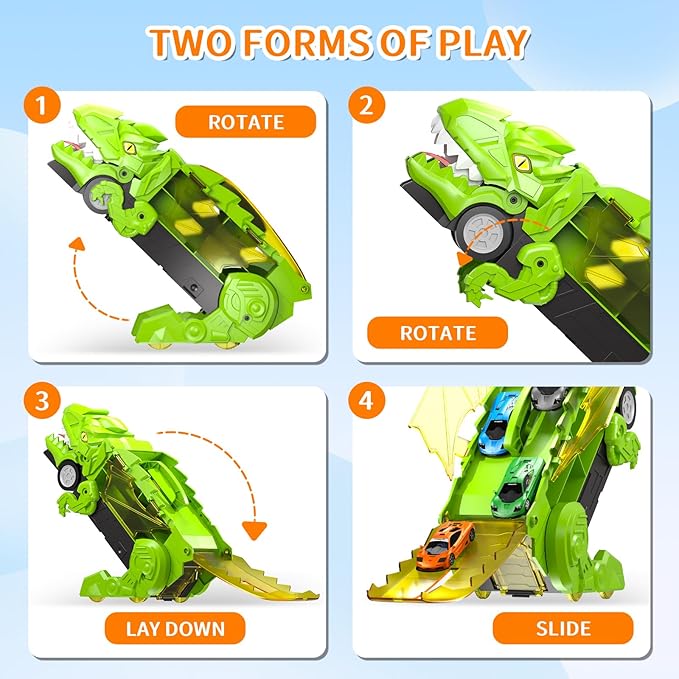 TWO FORMS OF PLAY

1

ROTATE

2

ROTATE

3

LAY DOWN

4

SLIDE