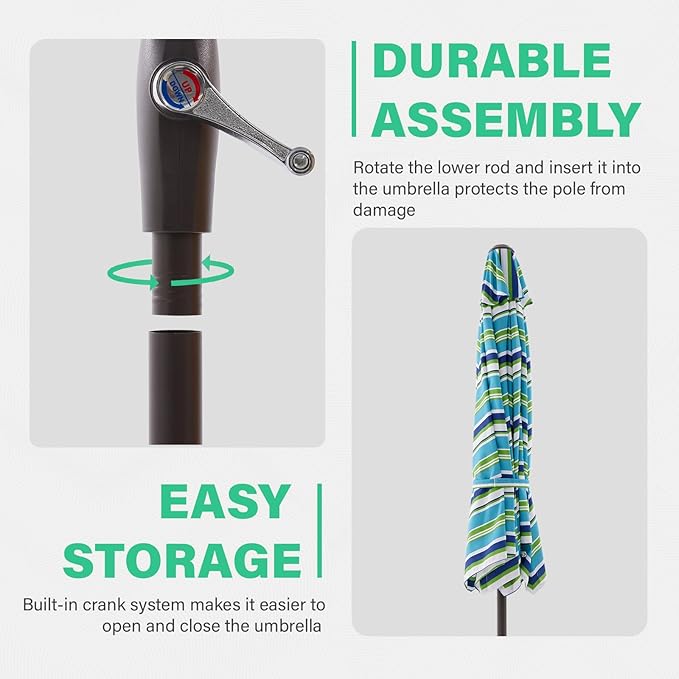 UP
DOWN

DURABLE ASSEMBLY

Rotate the lower rod and insert it into the umbrella protects the pole from damage

EASY STORAGE

Built-in crank system makes it easier to open and close the umbrella