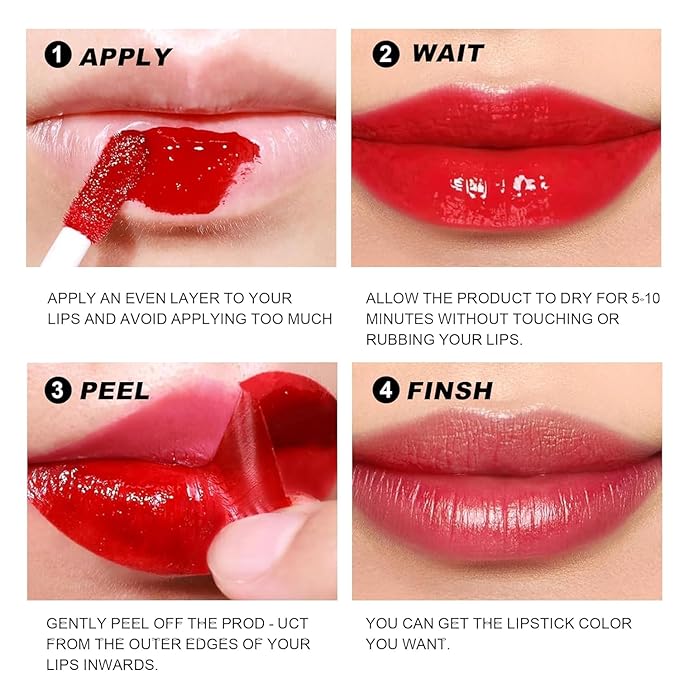 1 APPLY

APPLY AN EVEN LAYER TO YOUR LIPS AND AVOID APPLYING TOO MUCH

2 WAIT

ALLOW THE PRODUCT TO DRY FOR 5-10 MINUTES WITHOUT TOUCHING OR RUBBING YOUR LIPS.

3 PEEL

GENTLY PEEL OFF THE PROD - UCT FROM THE OUTER EDGES OF YOUR LIPS INWARDS.

4 FINSH

YOU CAN GET THE LIPSTICK COLOR YOU WANT.