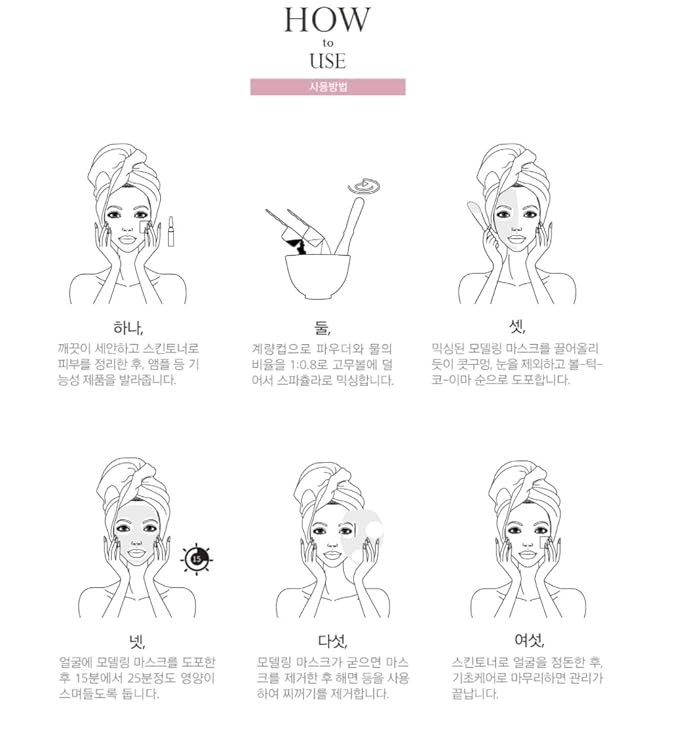 HOW
to
USE

사용방법

하나,
깨끗이 세안하고 스킨토너로 피부를 정리한 후, 앰플 등 기능성 제품을 발라줍니다.

둘,
계량컵으로 파우더와 물의 비율을 1:0.8로 고무볼에 덜어서 스파츌라로 믹싱합니다.

셋,
믹싱된 모델링 마스크를 끌어올리듯이 콧구멍, 눈을 제외하고 볼-턱-코-이마 순으로 도포합니다.

15

넷,
얼굴에 모델링 마스크를 도포한 후 15분에서 25분정도 영양이 스며들도록 둡니다.

다섯,
모델링 마스크가 굳으면 마스크를 제거한 후 해면 등을 사용하여 찌꺼기를 제거합니다.

여섯,
스킨토너로 얼굴을 정돈한 후, 기초케어로 마무리하면 관리가 끝납니다.