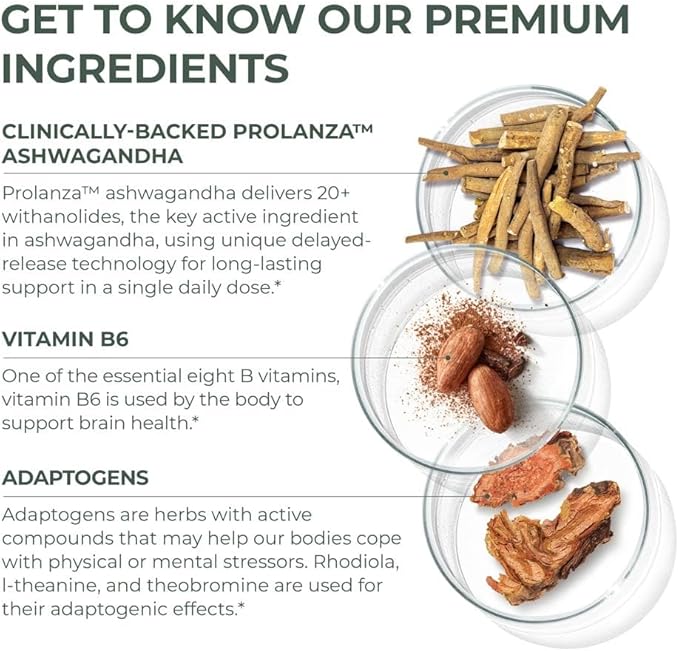 GET TO KNOW OUR PREMIUM INGREDIENTS

CLINICALLY-BACKED PROLANZA™ ASHWAGANDHA

Prolanza™ ashwagandha delivers 20+ withanolides, the key active ingredient in ashwagandha, using unique delayed-release technology for long-lasting support in a single daily dose.*

VITAMIN B6

One of the essential eight B vitamins, vitamin B6 is used by the body to support brain health.*

ADAPTOGENS

Adaptogens are herbs with active compounds that may help our bodies cope with physical or mental stressors. Rhodiola, l-theanine, and theobromine are used for their adaptogenic effects.*