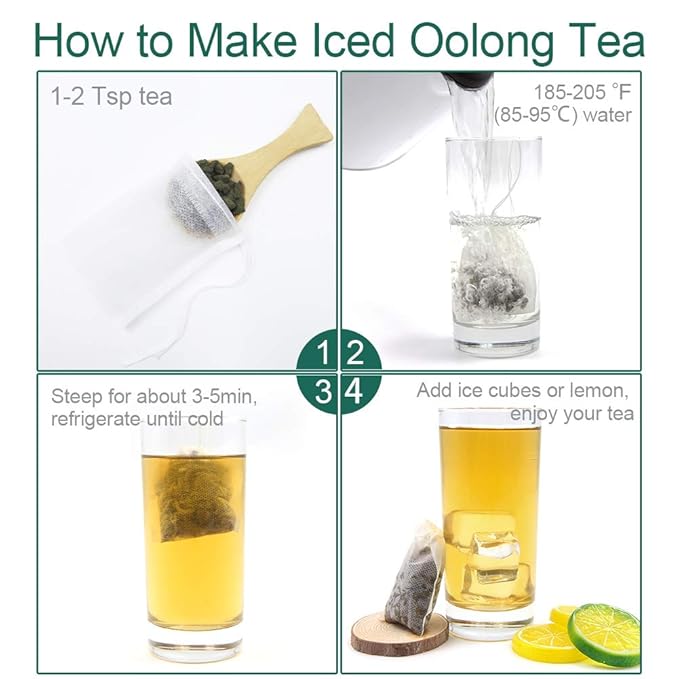 How to Make Iced Oolong Tea

1-2 Tsp tea

185-205 °F
(85-95℃) water

1 2
3 4

Steep for about 3-5min, refrigerate until cold

Add ice cubes or lemon, enjoy your tea