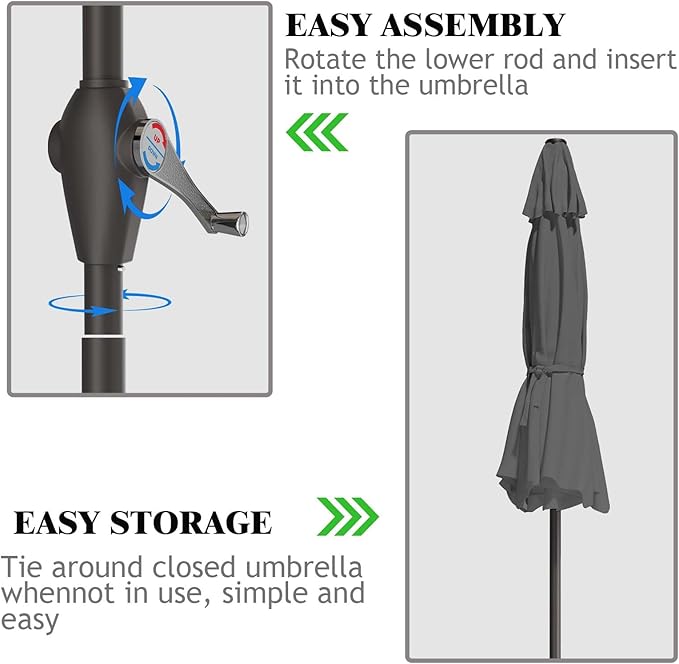 UP
DOWN

EASY ASSEMBLY
Rotate the lower rod and insert it into the umbrella

EASY STORAGE
Tie around closed umbrella whennot in use, simple and easy