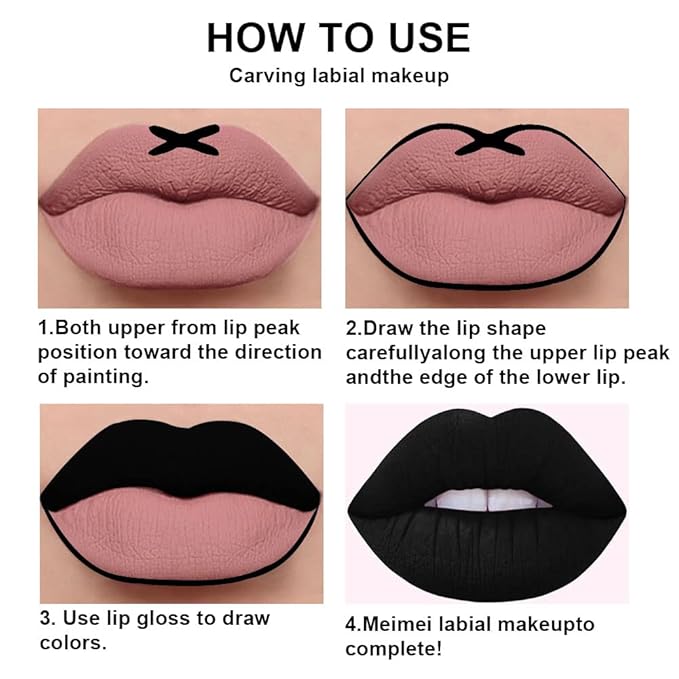 HOW TO USE

Carving labial makeup

1.Both upper from lip peak position toward the direction of painting.

2.Draw the lip shape carefullyalong the upper lip peak andthe edge of the lower lip.

3. Use lip gloss to draw colors.

4.Meimei labial makeupto complete!